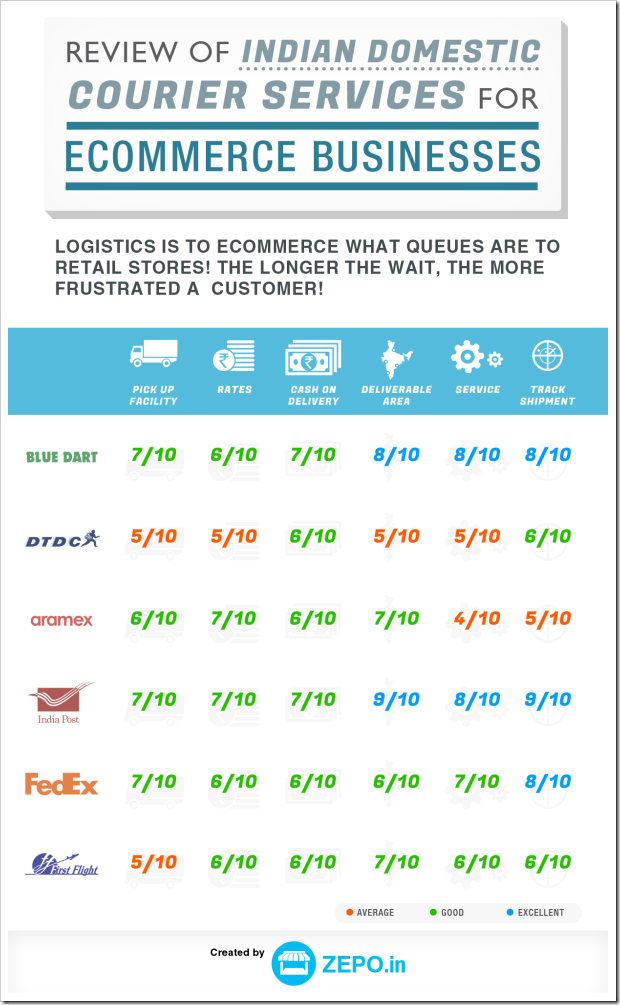 REVIEW OF INDIAN DOMESTIC COURIER SERVICES FOR

ECOMMERCE BUSINESSES

LOGISTICS IS TO ECOMMERCE WHAT QUEUES ARE TO RETAIL STORES! THE LONGER THE WAIT, THE MORE FRUSTRATED A CUSTOMER!

| | PICK UP FACILITY | RATES | CASH ON DELIVERY | DELIVERABLE AREA | SERVICE | TRACK SHIPMENT |
|---|---|---|---|---|---|---|
| BLUE DART | 7/10 | 6/10 | 7/10 | 8/10 | 8/10 | 8/10 |
| DTDC | 5/10 | 5/10 | 6/10 | 5/10 | 5/10 | 6/10 |
| aramex | 6/10 | 7/10 | 6/10 | 7/10 | 4/10 | 5/10 |
| India Post | 7/10 | 7/10 | 7/10 | 9/10 | 8/10 | 9/10 |
| FedEx | 7/10 | 6/10 | 6/10 | 6/10 | 7/10 | 8/10 |
| First Flight | 5/10 | 6/10 | 6/10 | 7/10 | 6/10 | 6/10 |

AVERAGE GOOD EXCELLENT

Created by ZEPO.in