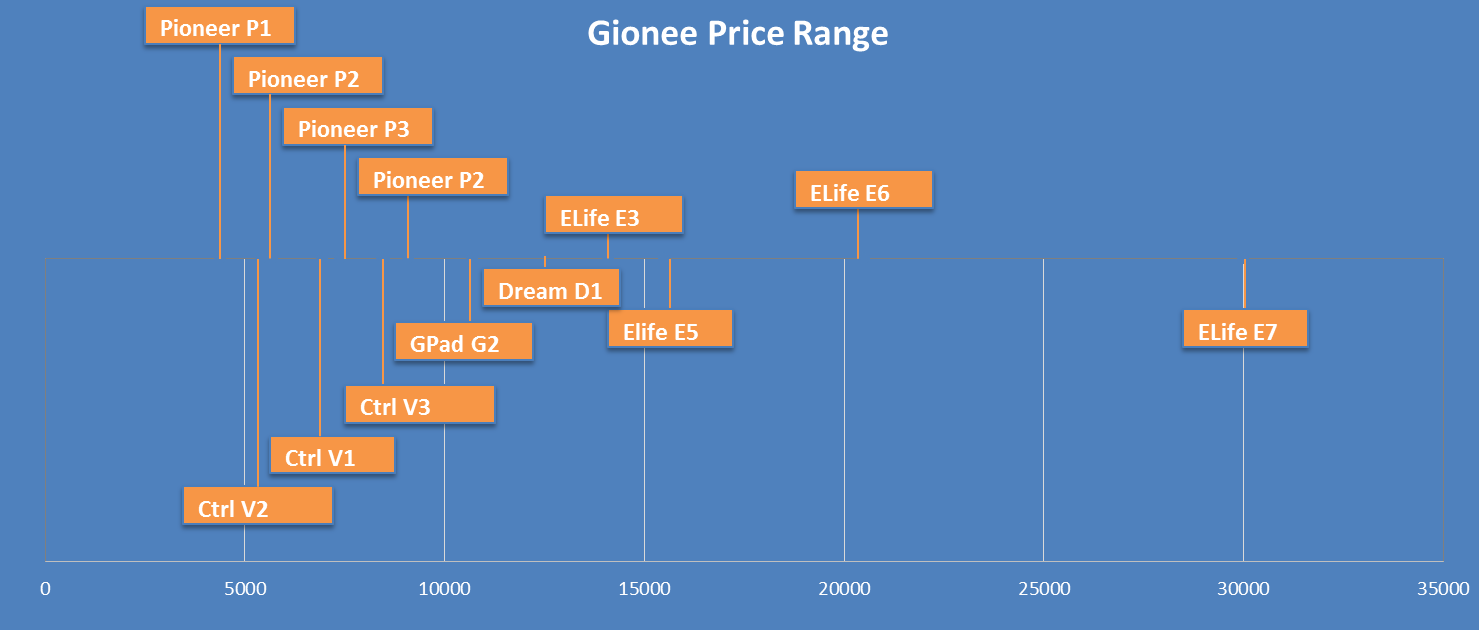 Gionee Price Range

Pioneer P1

Pioneer P2

Pioneer P3

Pioneer P2

ELife E3

ELife E6

Dream D1

Elife E5

ELife E7

GPad G2

Ctrl V3

Ctrl V1

Ctrl V2

0 5000 10000 15000 20000 25000 30000 35000